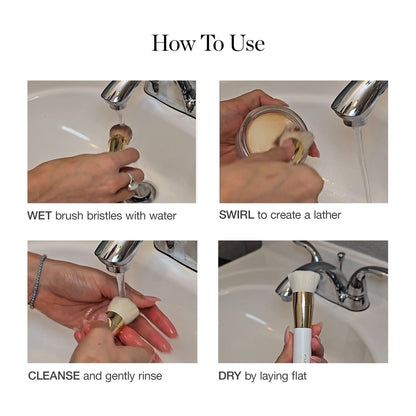 How To Use

WET brush bristles with water

SWIRL to create a lather

CLEANSE and gently rinse

DRY by laying flat